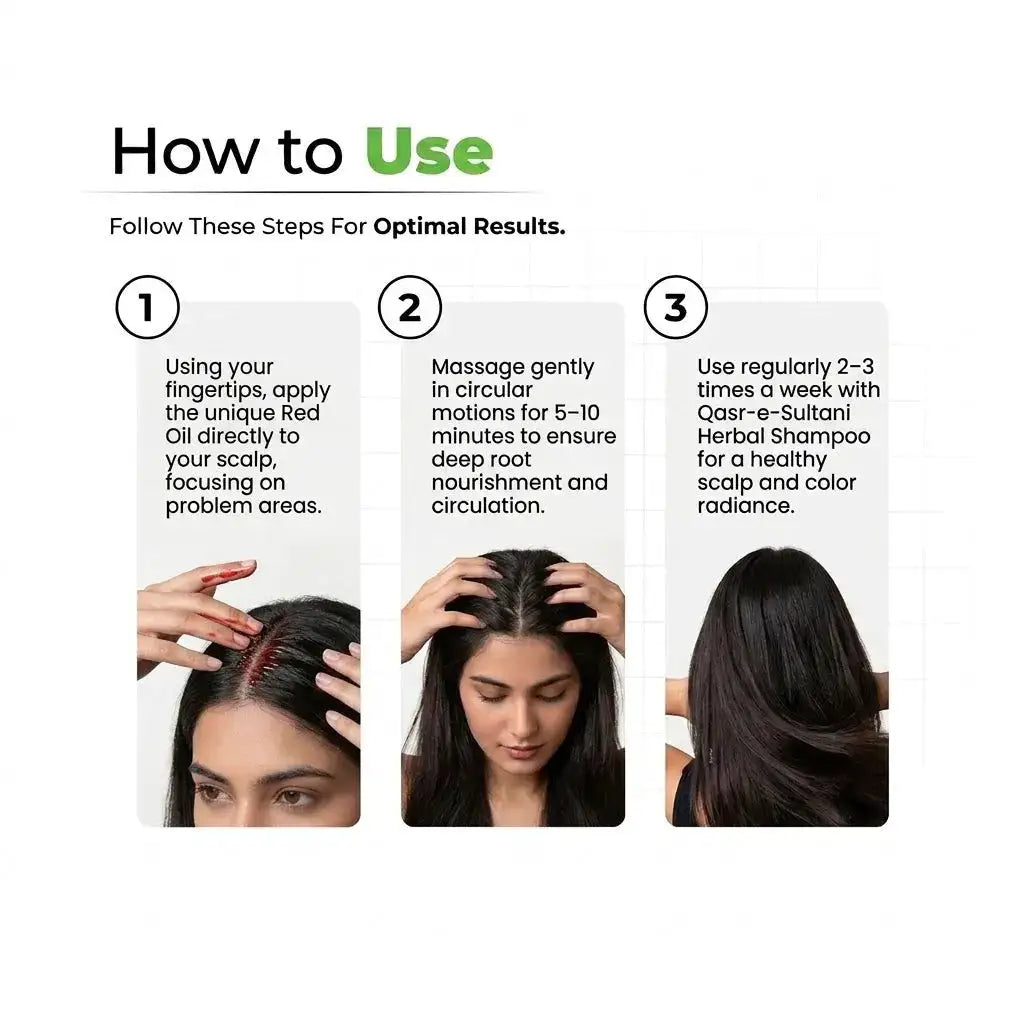 How to Use

Follow These Steps For Optimal Results.

1

Using your fingertips, apply the unique Red Oil directly to your scalp, focusing on problem areas.

2

Massage gently in circular motions for 5–10 minutes to ensure deep root nourishment and circulation.

3

Use regularly 2–3 times a week with Qasr-e-Sultani Herbal Shampoo for a healthy scalp and color radiance.